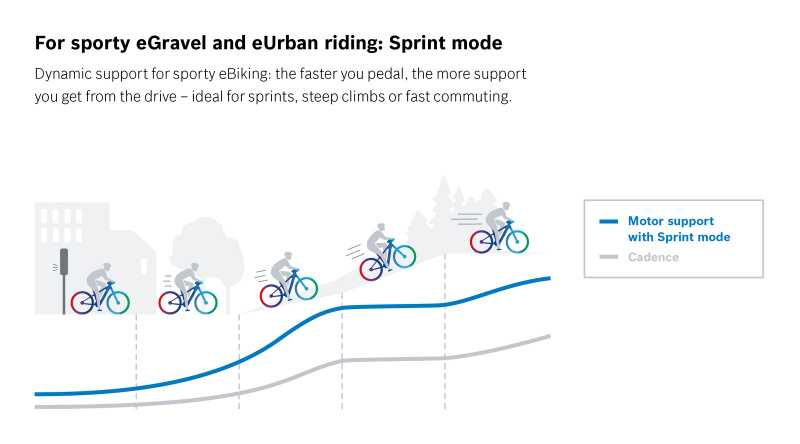 For sporty eGravel and eUrban riding: Sprint mode

Dynamic support for sporty eBiking: the faster you pedal, the more support you get from the drive – ideal for sprints, steep climbs or fast commuting.

Motor support with Sprint mode

Cadence